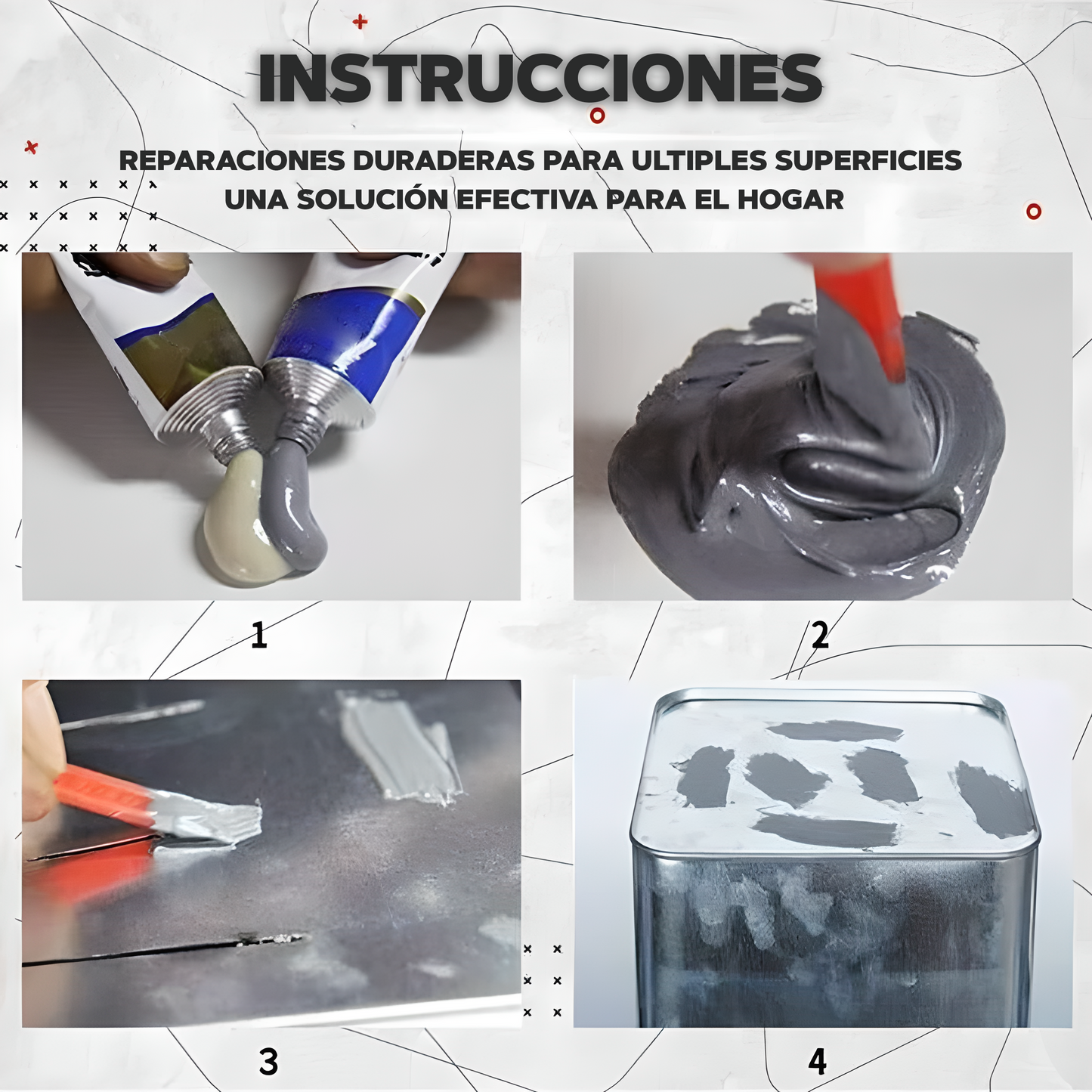 INSTRUCCIONES

REPARACIONES DURADERAS PARA ULTIPLES SUPERFICIES
UNA SOLUCIÓN EFECTIVA PARA EL HOGAR

1

2

3

4