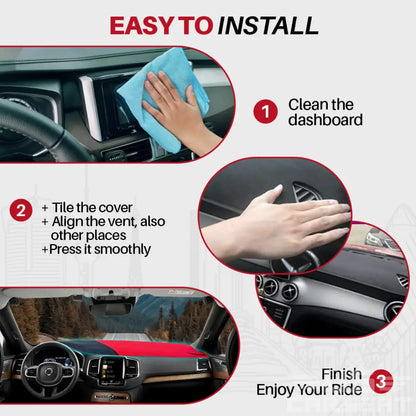 EASY TO INSTALL

1 Clean the dashboard

2 + Tile the cover
+ Align the vent, also other places
+Press it smoothly

Finish
Enjoy Your Ride 3