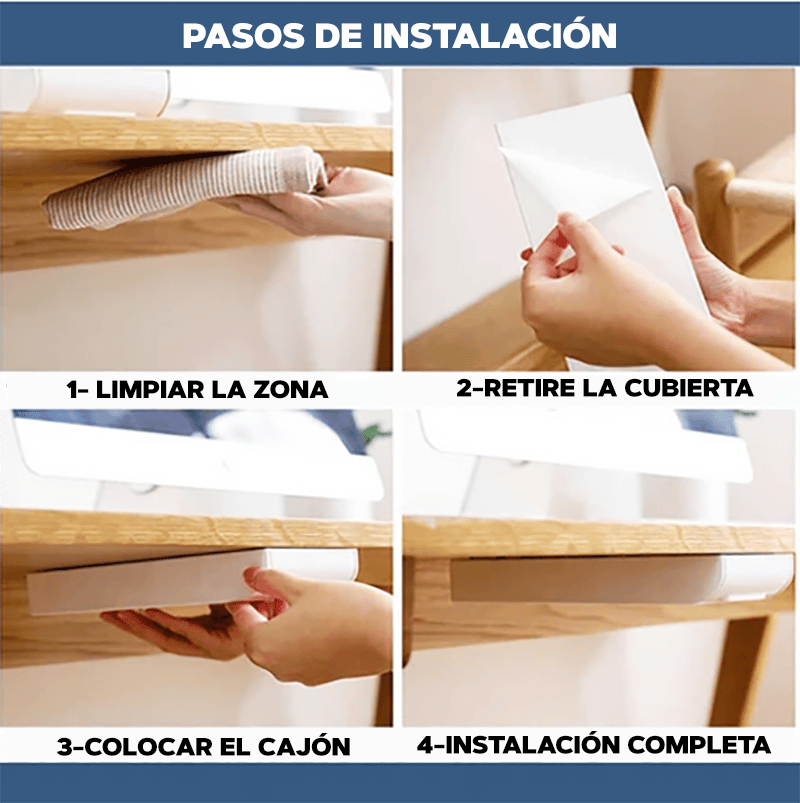 PASOS DE INSTALACIÓN

1- LIMPIAR LA ZONA

2-RETIRE LA CUBIERTA

3-COLOCAR EL CAJÓN

4-INSTALACIÓN COMPLETA