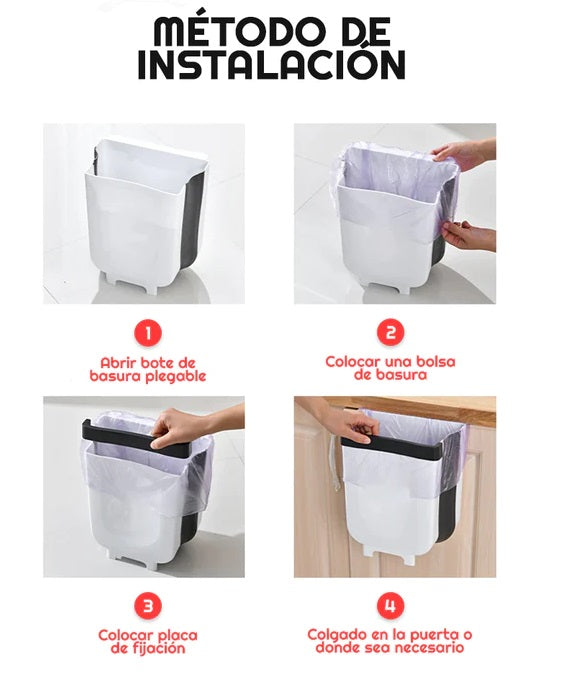 MÉTODO DE INSTALACIÓN

1

Abrir bote de basura plegable

2

Colocar una bolsa de basura

3

Colocar placa de fijación

4

Colgado en la puerta o donde sea necesario